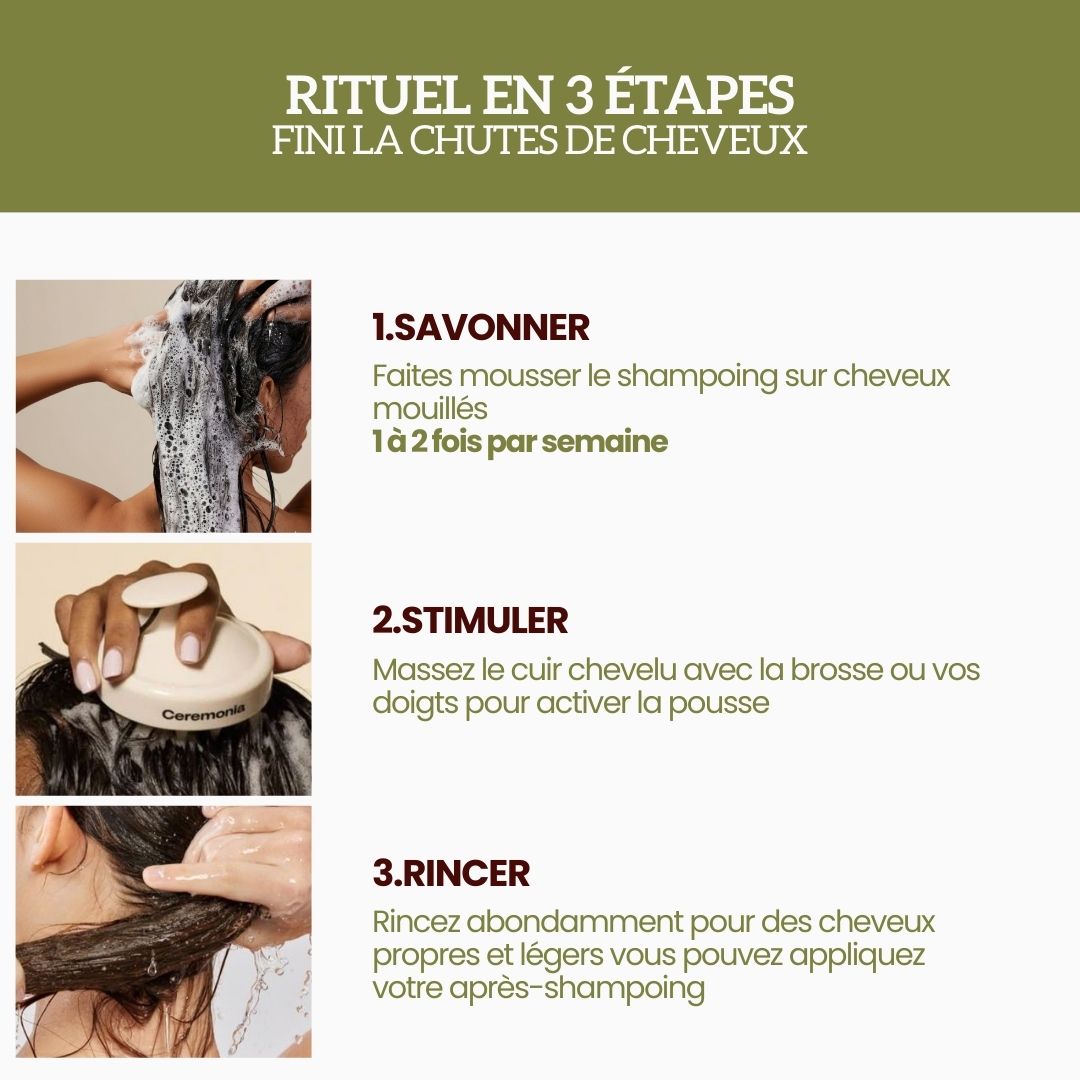 RITUEL EN 3 ÉTAPES
FINI LA CHUTES DE CHEVEUX

1.SAVONNER
Faites mousser le shampoing sur cheveux mouillés
1 à 2 fois par semaine

Ceremonia

2.STIMULER
Massez le cuir chevelu avec la brosse ou vos doigts pour activer la pousse

3.RINCER
Rincez abondamment pour des cheveux propres et légers vous pouvez appliquez votre après-shampoing